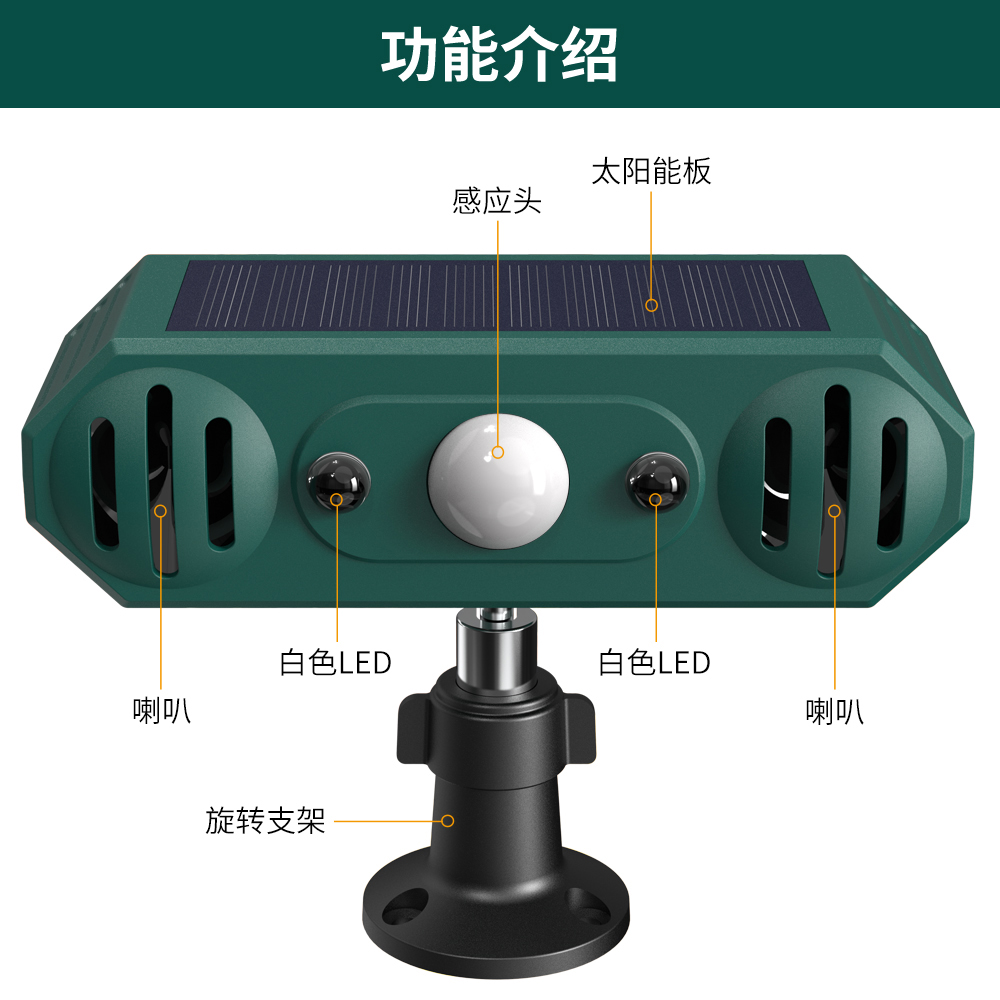 功能介绍

太阳能板

感应头

白色LED

白色LED

喇叭

喇叭

旋转支架