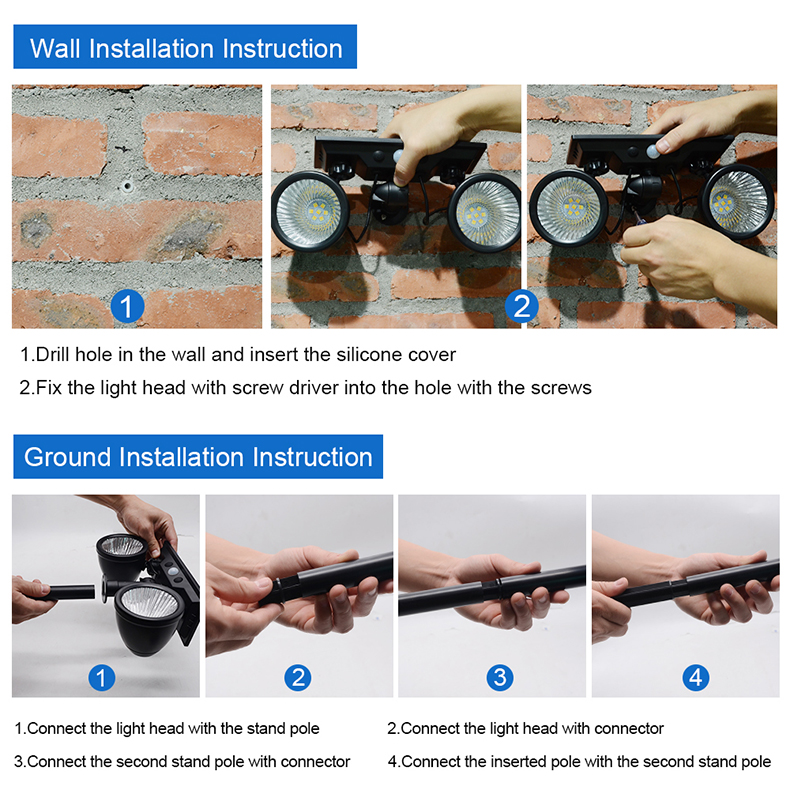 Wall Installation Instruction

1

2

1.Drill hole in the wall and insert the silicone cover

2.Fix the light head with screw driver into the hole with the screws

Ground Installation Instruction

1

2

3

4

1.Connect the light head with the stand pole

2.Connect the light head with connector

3.Connect the second stand pole with connector

4.Connect the inserted pole with the second stand pole