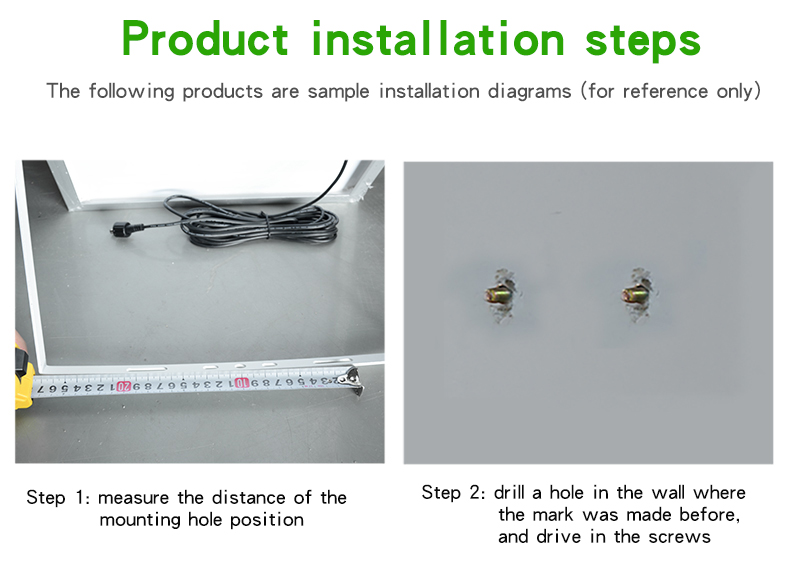 Product installation steps

The following products are sample installation diagrams (for reference only)

Step 1: measure the distance of the mounting hole position

Step 2: drill a hole in the wall where the mark was made before, and drive in the screws