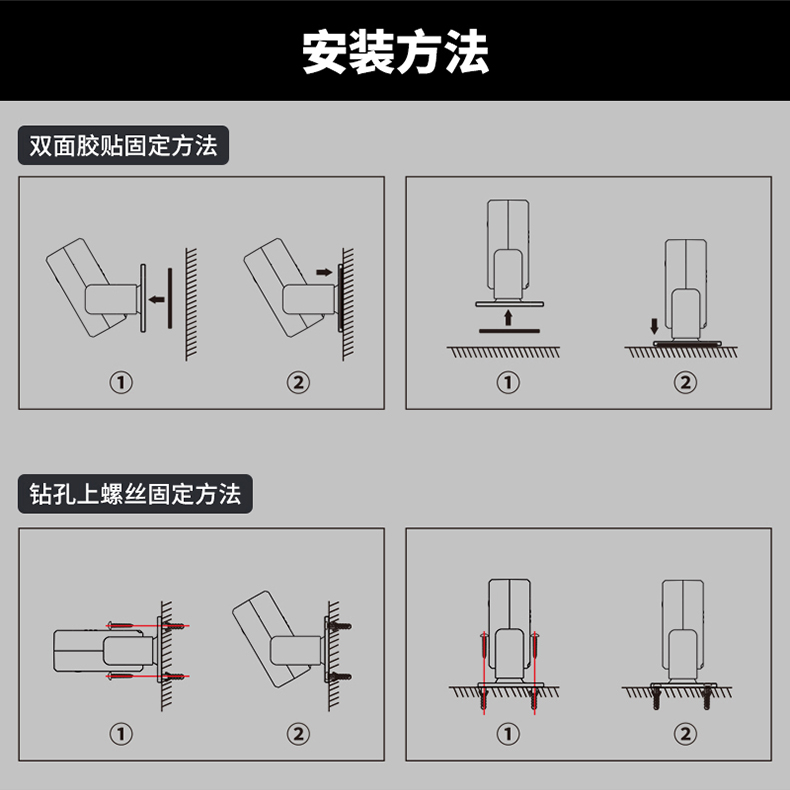 安装方法

双面胶贴固定方法

①

②

①

②

钻孔上螺丝固定方法

①

②

①

②