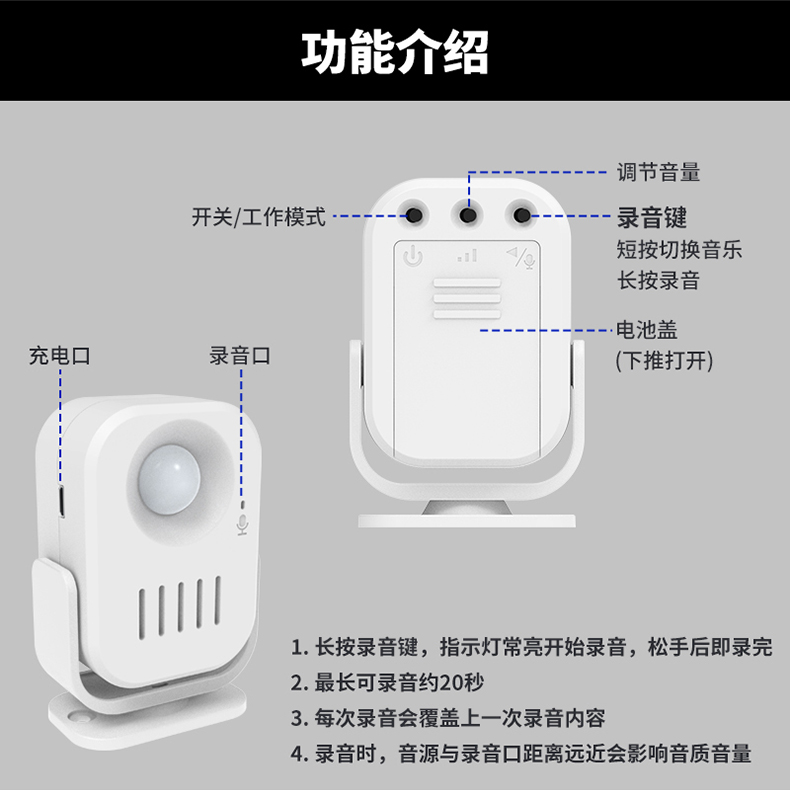 功能介绍

调节音量

开关/工作模式

录音键
短按切换音乐
长按录音

电池盖
(下推打开)

充电口

录音口

1. 长按录音键，指示灯常亮开始录音，松手后即录完
2. 最长可录音约20秒
3. 每次录音会覆盖上一次录音内容
4. 录音时，音源与录音口距离远近会影响音质音量