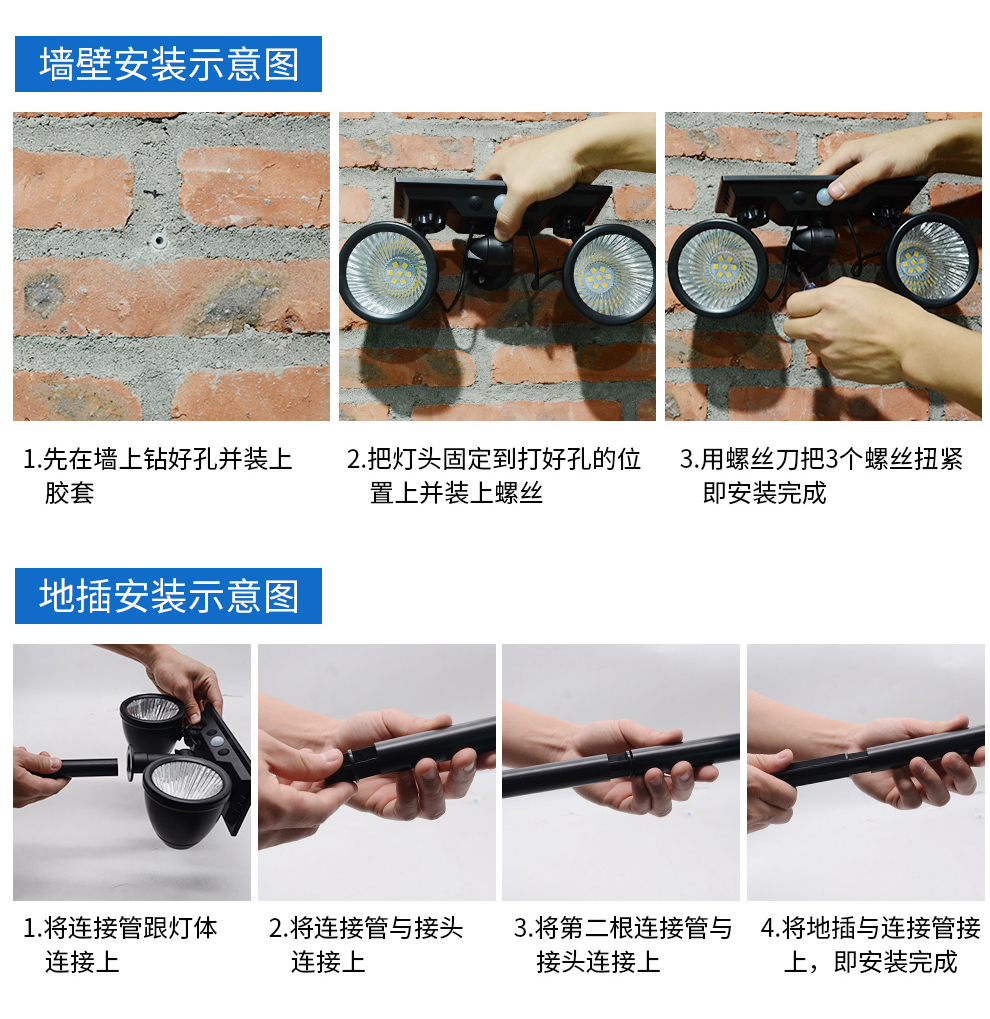 墙壁安装示意图

1.先在墙上钻好孔并装上胶套

2.把灯头固定到打好孔的位置上并装上螺丝

3.用螺丝刀把3个螺丝扭紧即安装完成

地插安装示意图

1.将连接管跟灯体连接上

2.将连接管与接头连接上

3.将第二根连接管与接头连接上

4.将地插与连接管接上，即安装完成