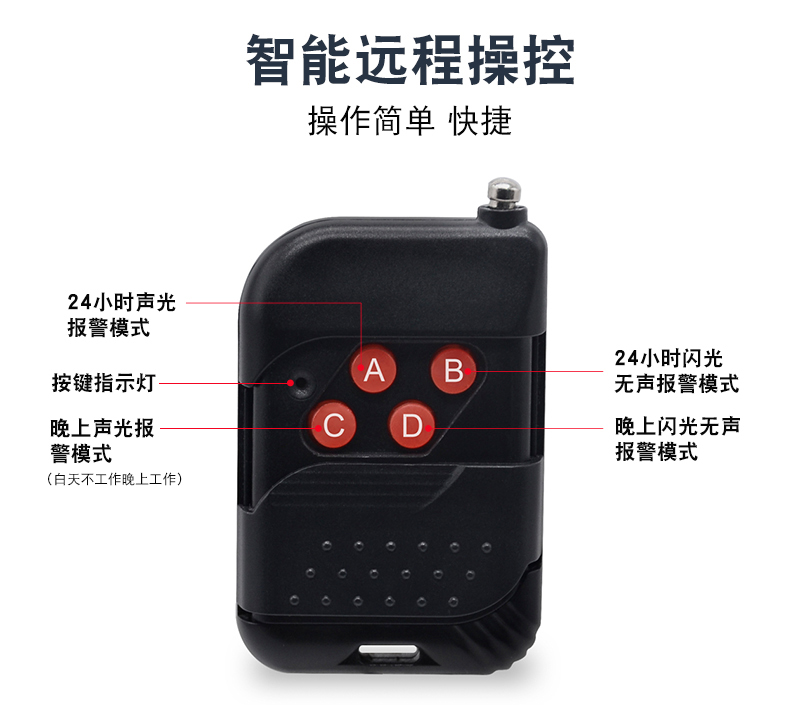 智能远程操控

操作简单 快捷

24小时声光报警模式

按键指示灯

晚上声光报警模式

（白天不工作晚上工作）

A

B

C

D

24小时闪光无声报警模式

晚上闪光无声报警模式