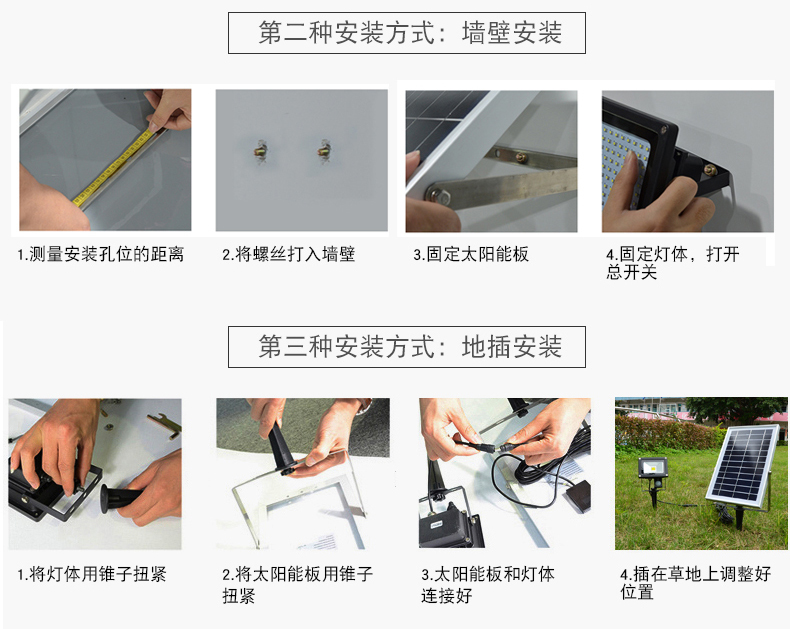 第二种安装方式：墙壁安装

1.测量安装孔位的距离

2.将螺丝打入墙壁

3.固定太阳能板

4.固定灯体，打开总开关

第三种安装方式：地插安装

1.将灯体用锥子扭紧

2.将太阳能板用锥子扭紧

3.太阳能板和灯体连接好

4.插在草地上调整好位置