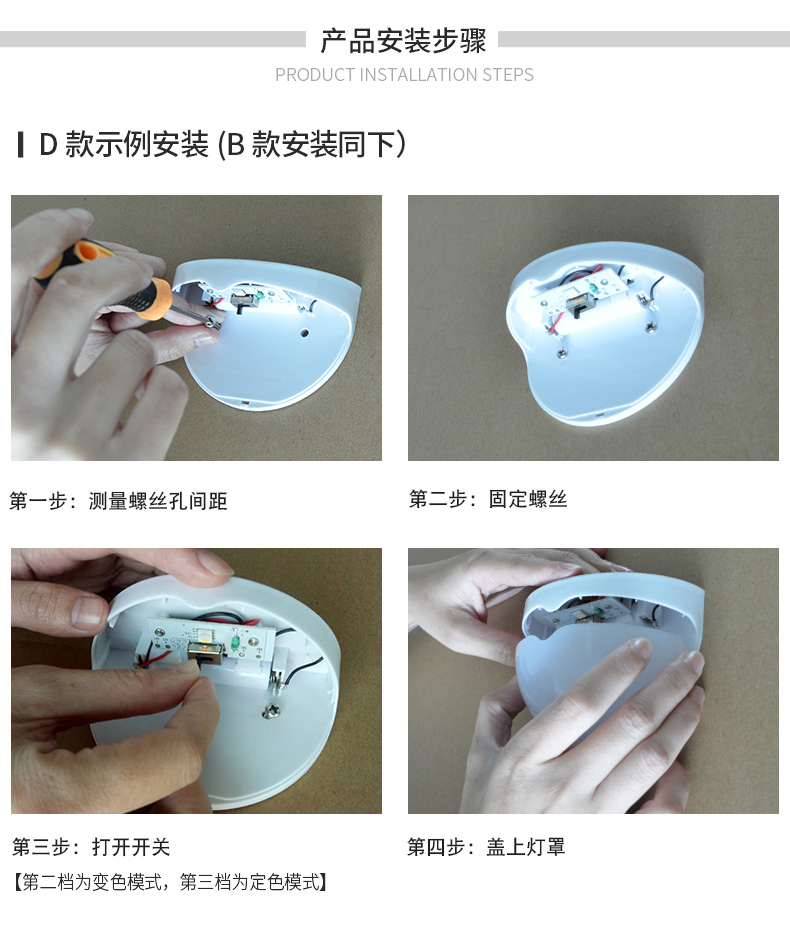 产品安装步骤
PRODUCT INSTALLATION STEPS

D 款示例安装 (B 款安装同下)

第一步：测量螺丝孔间距

第二步：固定螺丝

第三步：打开开关
【第二档为变色模式，第三档为定色模式】

第四步：盖上灯罩